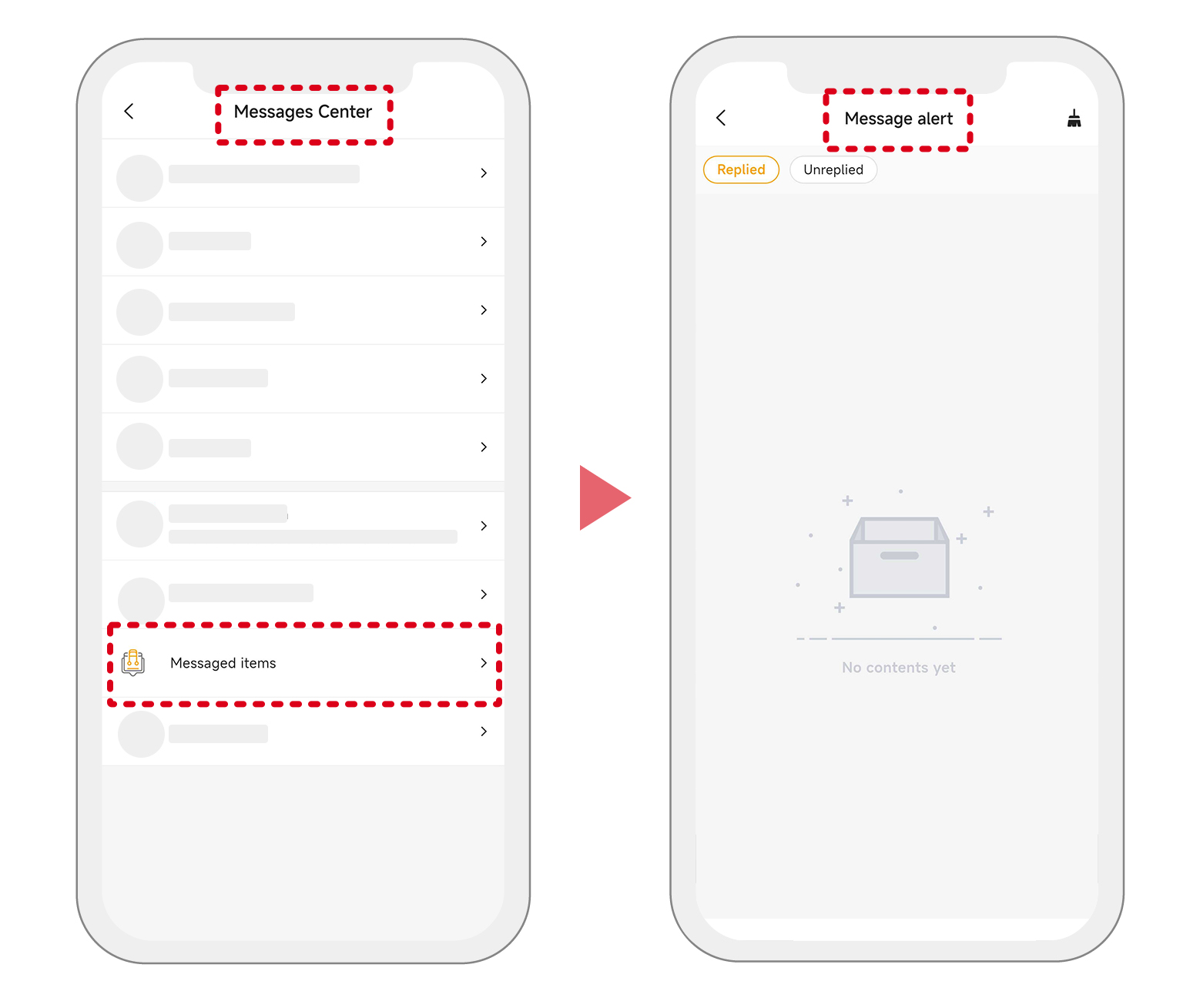 Messages Center

Messaged items

Message alert

Replied

Unreplied

No contents yet